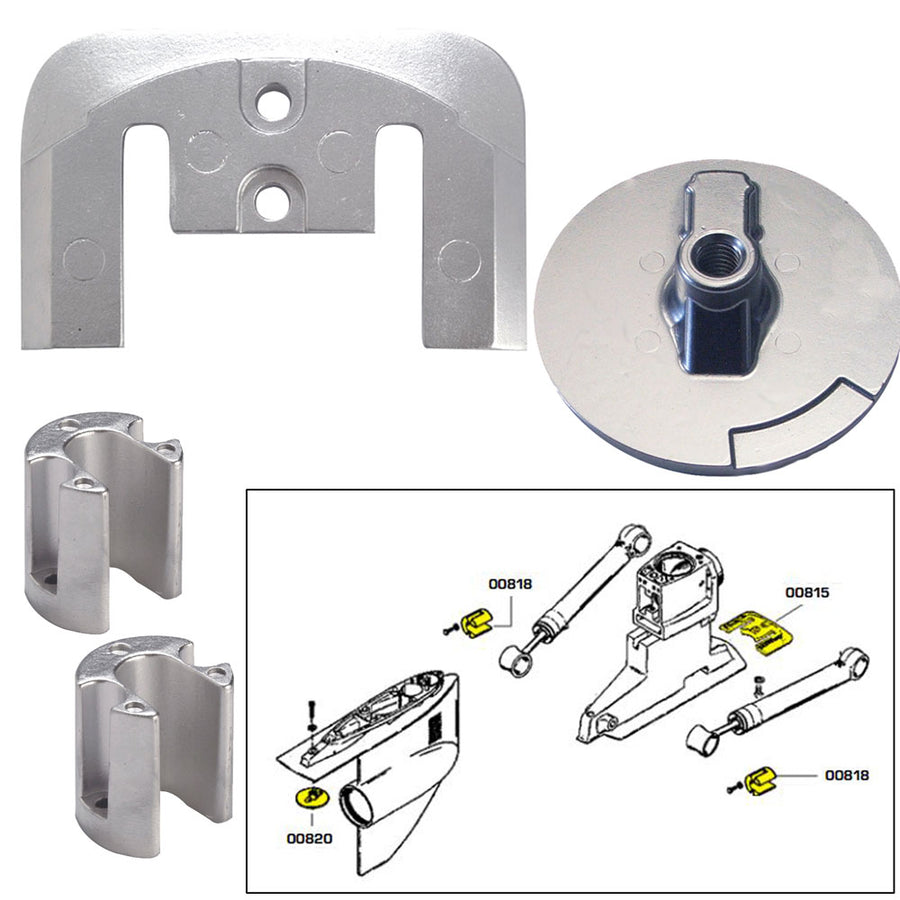 00818

00815

00818

00820